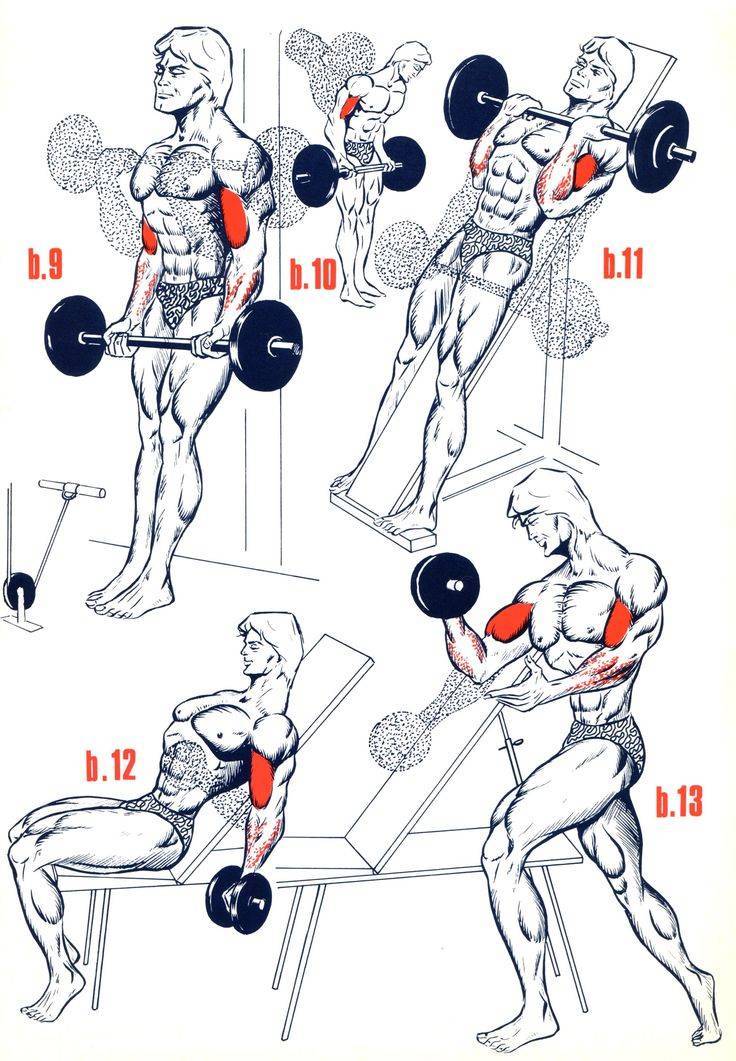 b.9

b.10

b.11

b.12

b.13